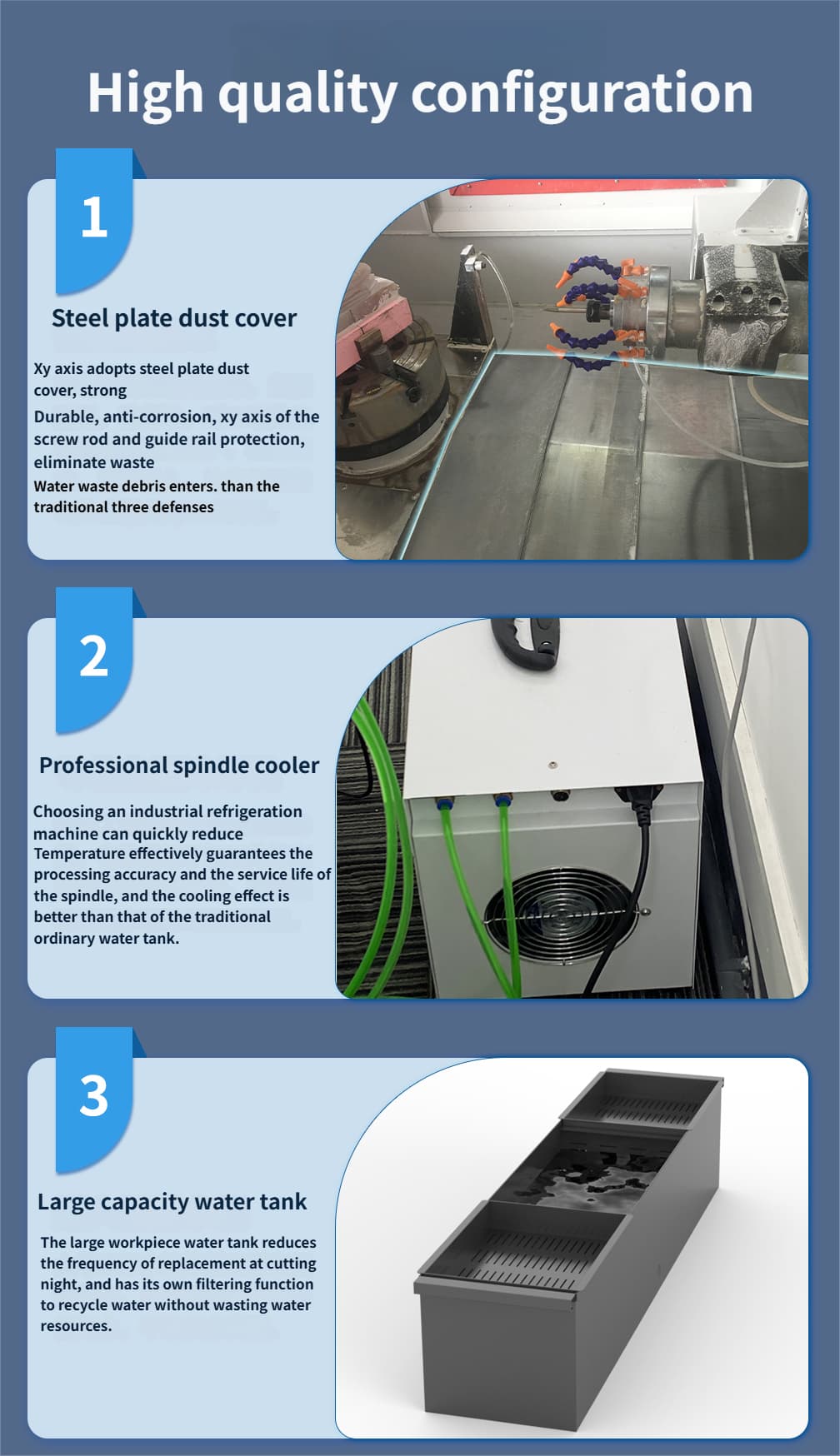 High quality configuration

1

Steel plate dust cover

Xy axis adopts steel plate dust cover, strong
Durable, anti-corrosion, xy axis of the screw rod and guide rail protection, eliminate waste
Water waste debris enters. than the traditional three defenses

2

Professional spindle cooler

Choosing an industrial refrigeration machine can quickly reduce
Temperature effectively guarantees the processing accuracy and the service life of the spindle, and the cooling effect is better than that of the traditional ordinary water tank.

3

Large capacity water tank

The large workpiece water tank reduces the frequency of replacement at cutting night, and has its own filtering function to recycle water without wasting water resources.