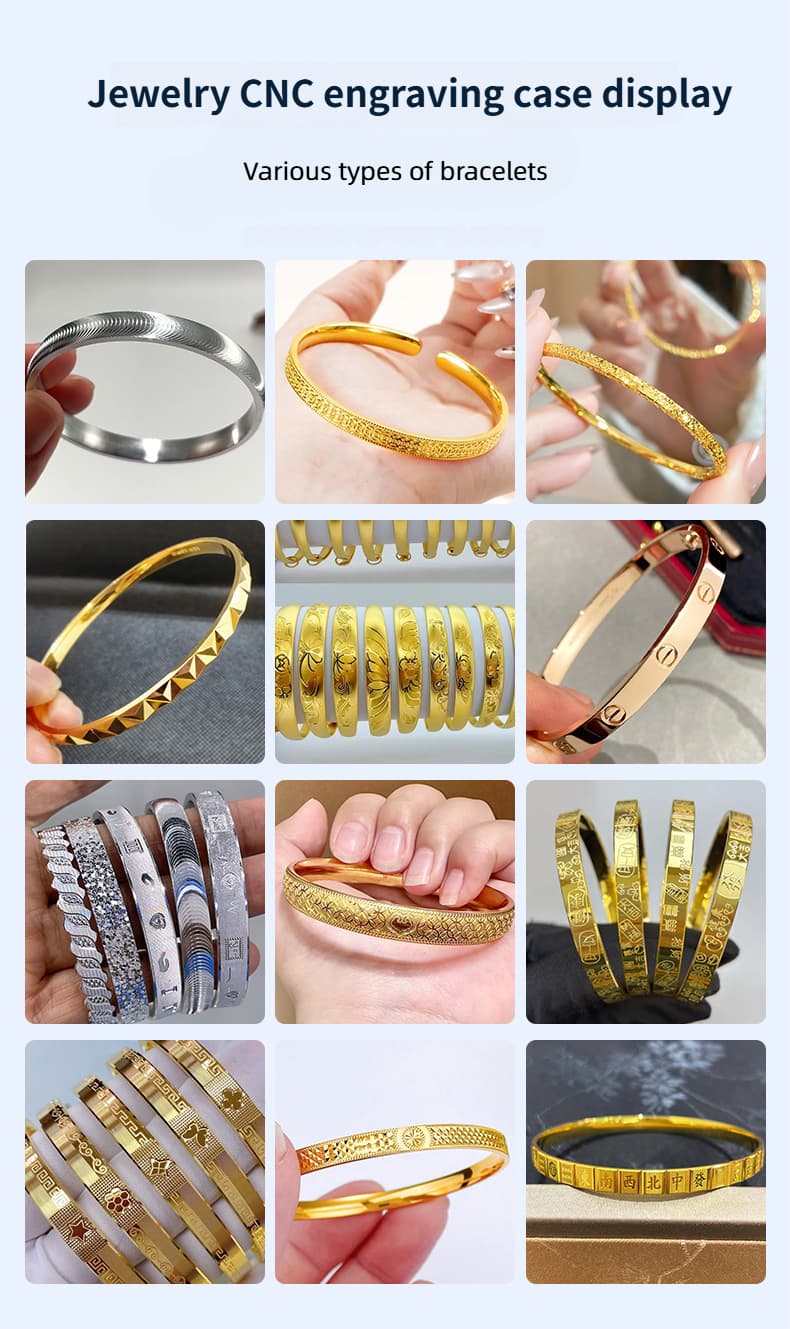 Jewelry CNC engraving case display

Various types of bracelets

南 西 北 中 發