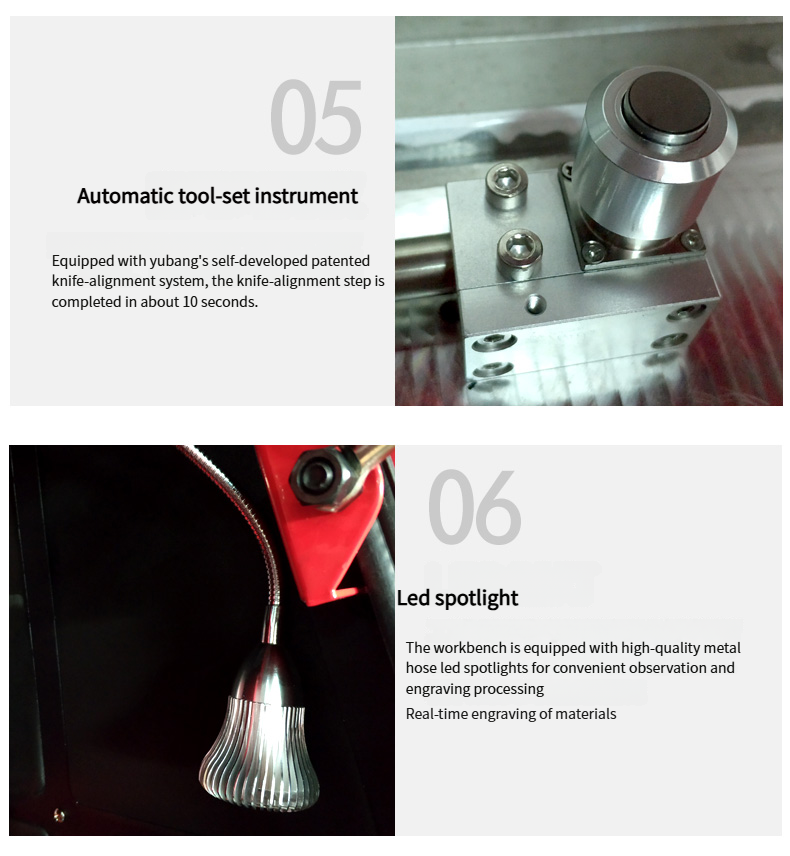 05

Automatic tool-set instrument

Equipped with yubang's self-developed patented knife-alignment system, the knife-alignment step is completed in about 10 seconds.

06

Led spotlight

The workbench is equipped with high-quality metal hose led spotlights for convenient observation and engraving processing

Real-time engraving of materials