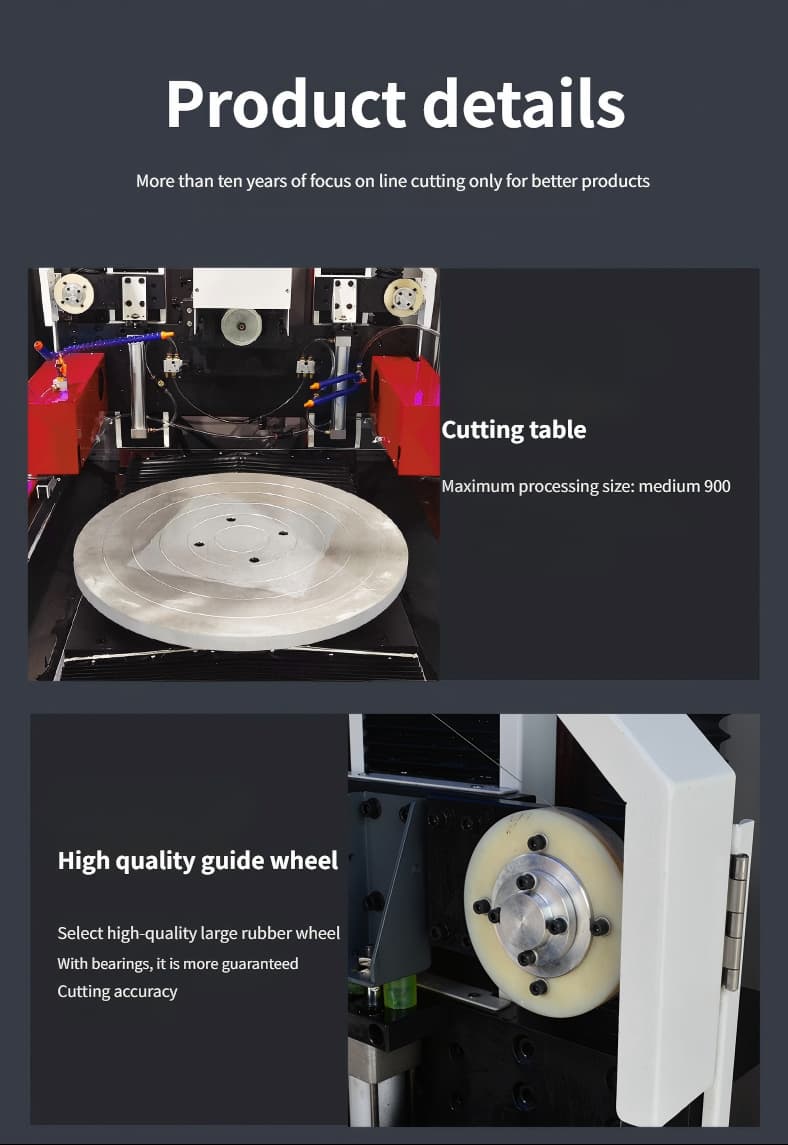 Product details

More than ten years of focus on line cutting only for better products

Cutting table

Maximum processing size: medium 900

High quality guide wheel

Select high-quality large rubber wheel
With bearings, it is more guaranteed
Cutting accuracy