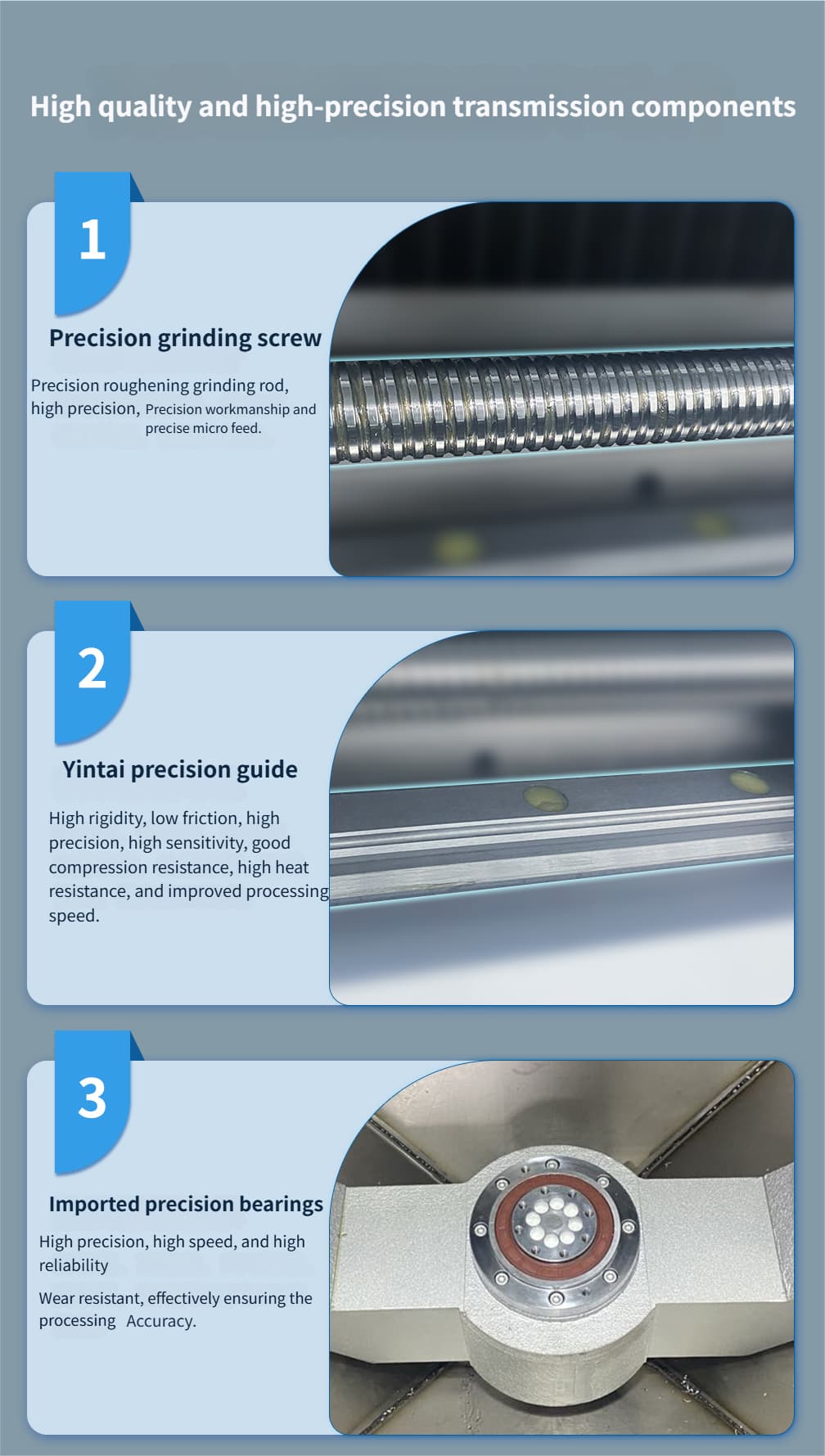 High quality and high-precision transmission components

1

Precision grinding screw

Precision roughening grinding rod, high precision, Precision workmanship and precise micro feed.

2

Yintai precision guide

High rigidity, low friction, high precision, high sensitivity, good compression resistance, high heat resistance, and improved processing speed.

3

Imported precision bearings

High precision, high speed, and high reliability

Wear resistant, effectively ensuring the processing Accuracy.